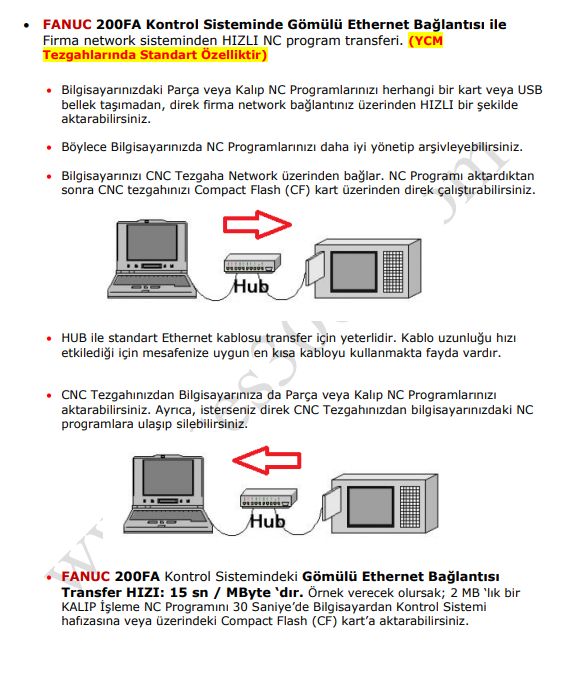 • FANUC 200FA Kontrol Sisteminde Gömülü Ethernet Bağlantısı ile Firma network sisteminden HIZLI NC program transferi. (YCM Tezgahlarında Standart Özelliktir)

• Bilgisayarınızdaki Parça veya Kalıp NC Programlarınızı herhangi bir kart veya USB bellek taşımadan, direk firma network bağlantınız üzerinden HIZLI bir şekilde aktarabilirsiniz.

• Böylece Bilgisayarınızda NC Programlarınızı daha iyi yönetip arşivleyebilirsiniz.

• Bilgisayarınızı CNC Tezgaha Network üzerinden bağlar. NC Programı aktardıktan sonra CNC tezgahınızı Compact Flash (CF) kart üzerinden direk çalıştırabilirsiniz.

Hub

• HUB ile standart Ethernet kablosu transfer için yeterlidir. Kablo uzunluğu hızı etkilediği için mesafenize uygun en kısa kabloyu kullanmakta fayda vardır.

• CNC Tezgahınızdan Bilgisayarınıza da Parça veya Kalıp NC Programlarınızı aktarabilirsiniz. Ayrıca, isterseniz direk CNC Tezgahınızdan bilgisayarınızdaki NC programlara ulaşıp silebilirsiniz.

Hub

• FANUC 200FA Kontrol Sistemindeki Gömülü Ethernet Bağlantısı Transfer HIZI: 15 sn / MByte 'dır. Örnek verecek olursak; 2 MB 'lık bir KALIP İşleme NC Programını 30 Saniye'de Bilgisayardan Kontrol Sistemi hafızasına veya üzerindeki Compact Flash (CF) kart'a aktarabilirsiniz.