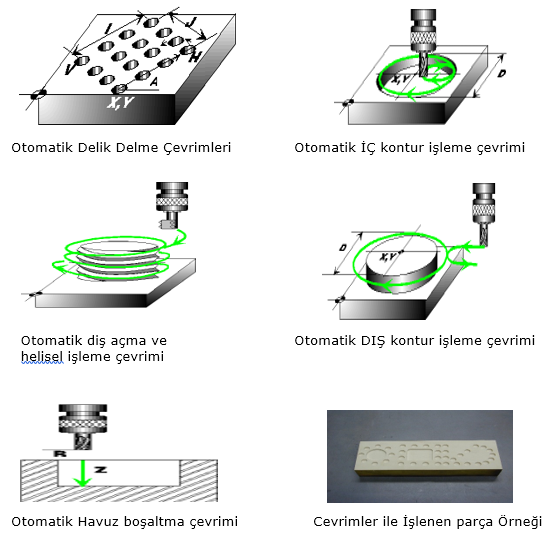 I
J
V
H
A
X,Y

Otomatik Delik Delme Çevrimleri

X,Y
D

Otomatik İÇ kontur işleme çevrimi

Otomatik diş açma ve helisel işleme çevrimi

D
X,Y

Otomatik DIŞ kontur işleme çevrimi

R
Z

Otomatik Havuz boşaltma çevrimi

Cevrimler ile İşlenen parça Örneği