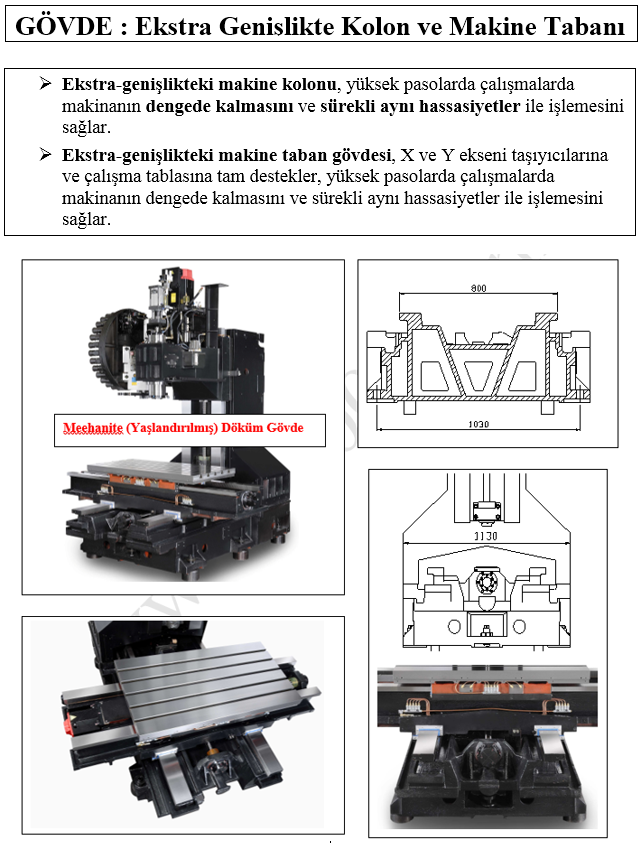 GÖVDE : Ekstra Genislikte Kolon ve Makine Tabanı

➢ **Ekstra-genişlikteki makine kolonu**, yüksek pasolarda çalışmalarda makinanın **dengede kalmasını** ve **sürekli aynı hassasiyetler** ile işlemesini sağlar.

➢ **Ekstra-genişlikteki makine taban gövdesi**, X ve Y ekseni taşıyıcılarına ve çalışma tablasına tam destekler, yüksek pasolarda çalışmalarda makinanın dengede kalmasını ve sürekli aynı hassasiyetler ile işlemesini sağlar.

Meehanite (Yaşlandırılmış) Döküm Gövde

800

1030

1130