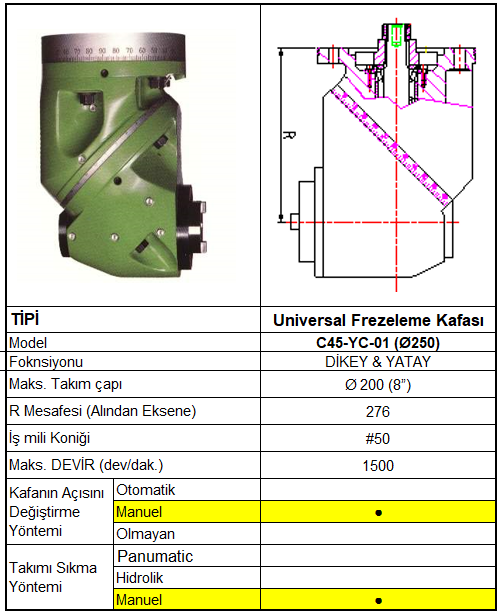 R

| TİPİ | | Universal Frezeleme Kafası |
|---|---|---|
| Model | | C45-YC-01 (Ø250) |
| Foknsiyonu | | DİKEY & YATAY |
| Maks. Takım çapı | | Ø 200 (8") |
| R Mesafesi (Alından Eksene) | | 276 |
| İş mili Koniği | | #50 |
| Maks. DEVİR (dev/dak.) | | 1500 |
| Kafanın Açısını Değiştirme Yöntemi | Otomatik | |
| | Manuel | • |
| | Olmayan | |
| Takımı Sıkma Yöntemi | Panumatic | |
| | Hidrolik | |
| | Manuel | • |