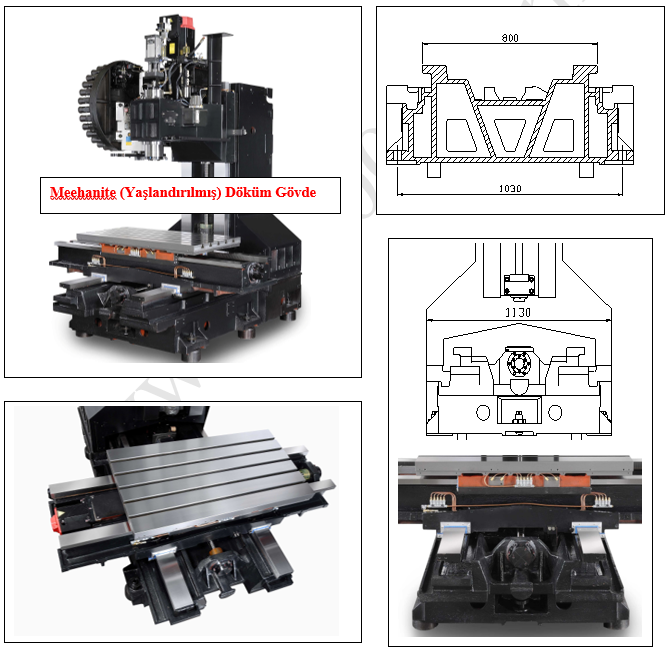 Meehanite (Yaşlandırılmış) Döküm Gövde

800

1030

1130